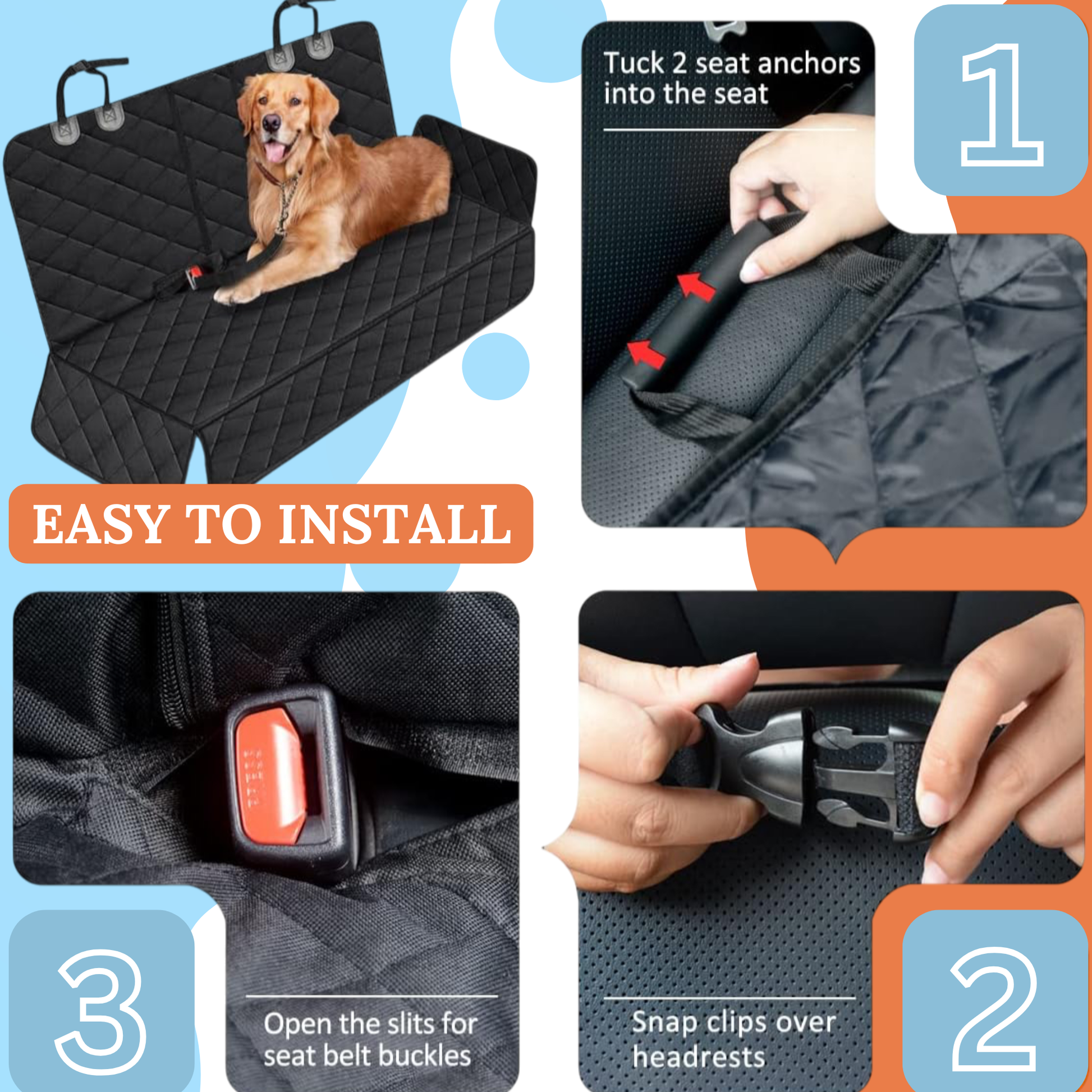 Tuck 2 seat anchors into the seat

1

EASY TO INSTALL

3

Open the slits for seat belt buckles

Snap clips over headrests

2